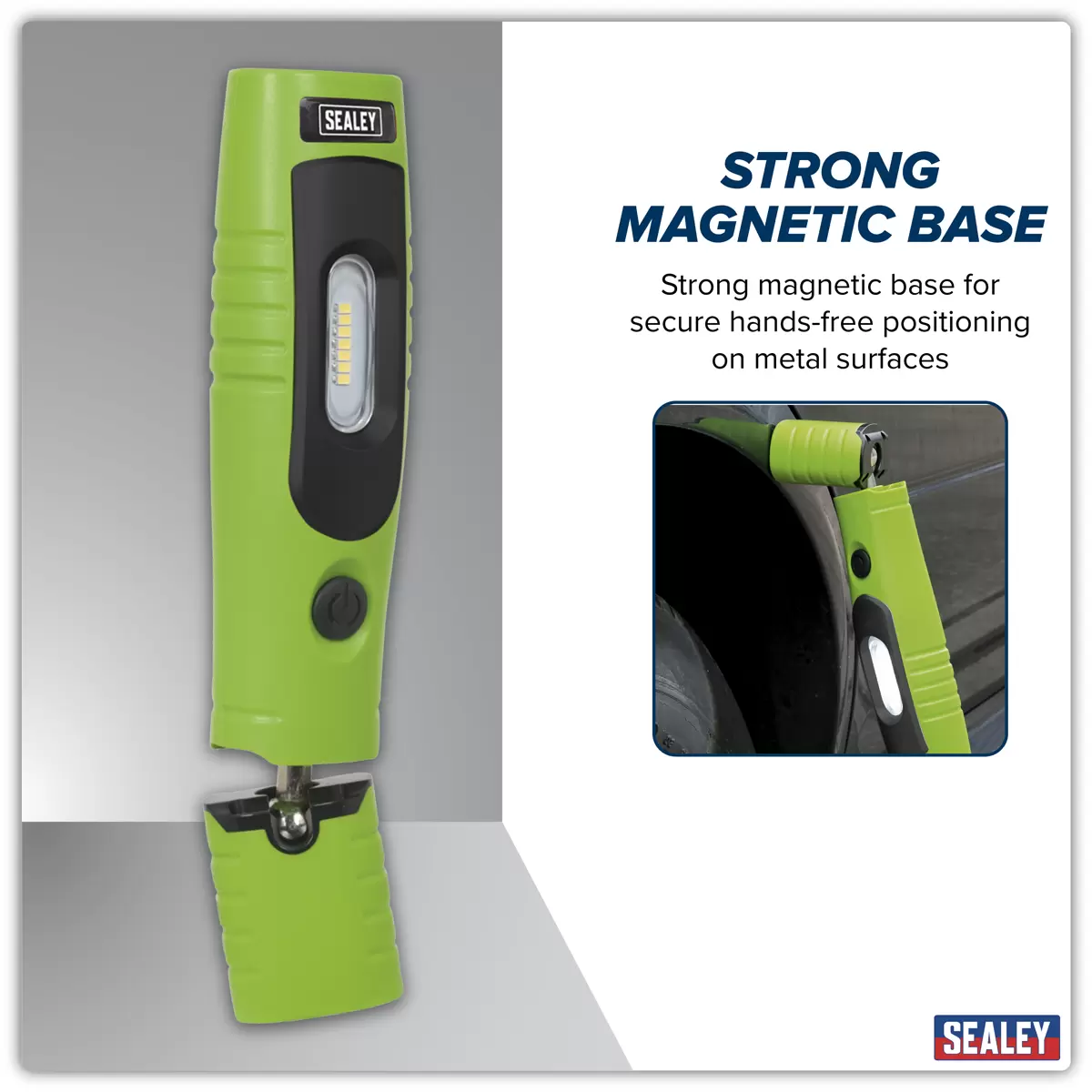 SEALEY

STRONG MAGNETIC BASE

Strong magnetic base for secure hands-free positioning on metal surfaces

SEALEY